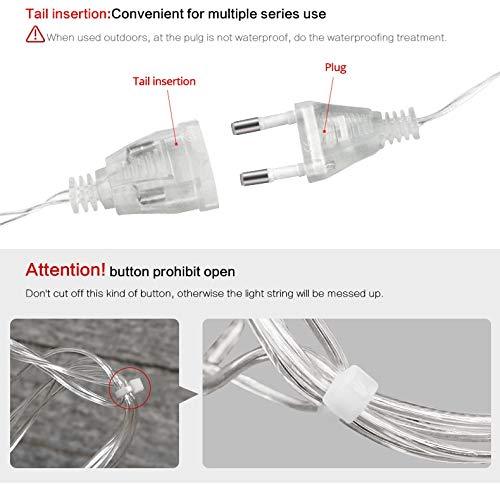 Tail insertion:Convenient for multiple series use

When used outdoors, at the pulg is not waterproof, do the waterproofing treatment.

Tail insertion

Plug

Attention! button prohibit open

Don't cut off this kind of button, otherwise the light string will be messed up.