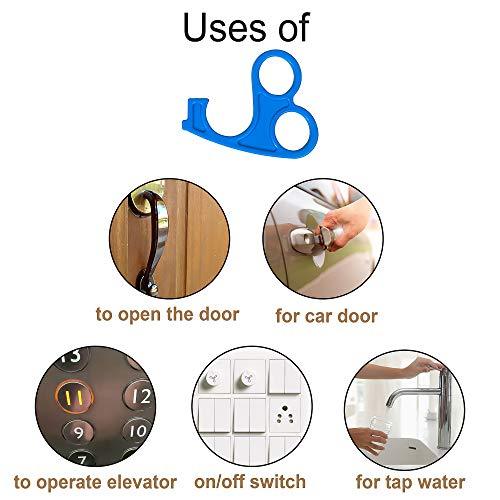 Uses of

to open the door

for car door

13
11
12
9
10
7

to operate elevator

on/off switch

for tap water